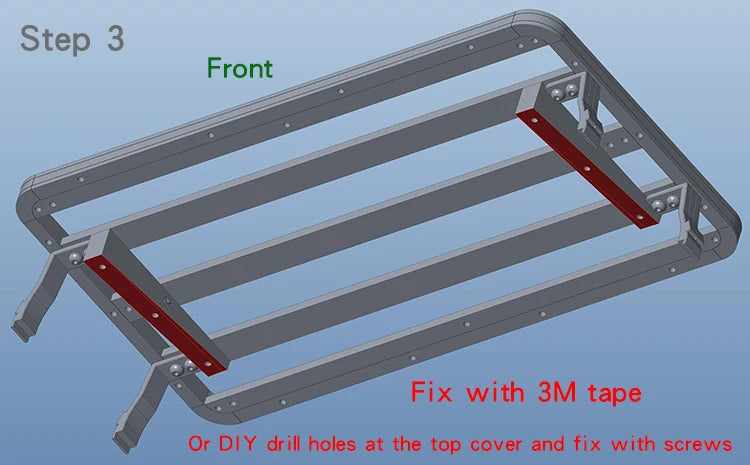 Step 3

Front

Fix with 3M tape

Or DIY drill holes at the top cover and fix with screws