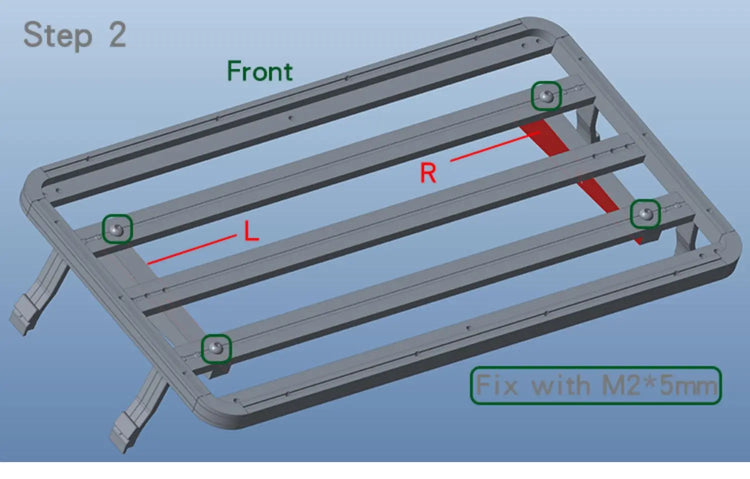 Step 2

Front

R

L

Fix with M2*5mm