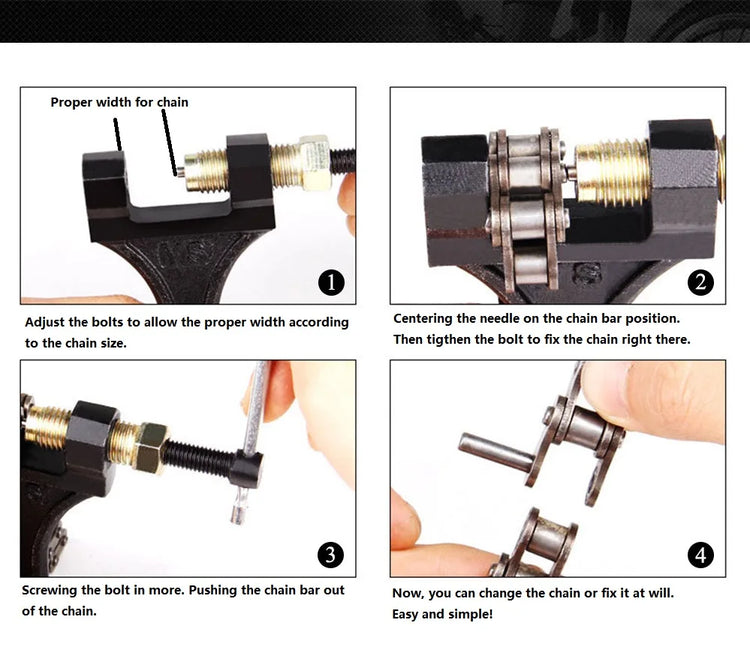 Proper width for chain

1

Adjust the bolts to allow the proper width according to the chain size.

2

Centering the needle on the chain bar position.
Then tigthen the bolt to fix the chain right there.

3

Screwing the bolt in more. Pushing the chain bar out of the chain.

4

Now, you can change the chain or fix it at will.
Easy and simple!